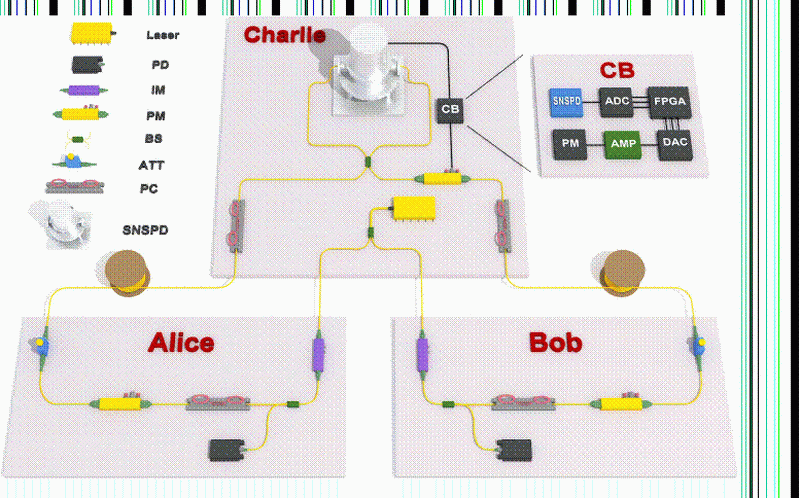 Laser
PD
IM
PM
BS
ATT
PC
SNSPD

Charlie

CB

CB
SNSPD
ADC
FPGA
PM
AMP
DAC

Alice

Bob